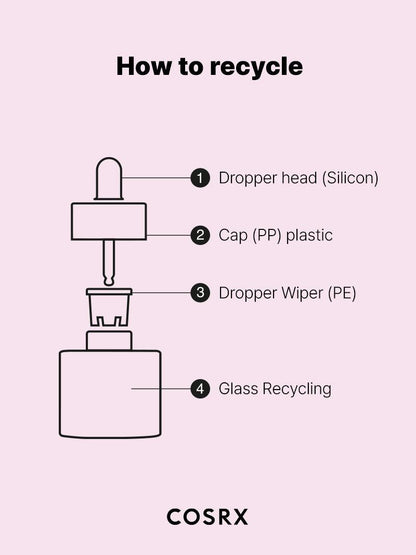 How to recycle

1 Dropper head (Silicon)

2 Cap (PP) plastic

3 Dropper Wiper (PE)

4 Glass Recycling

COSRX